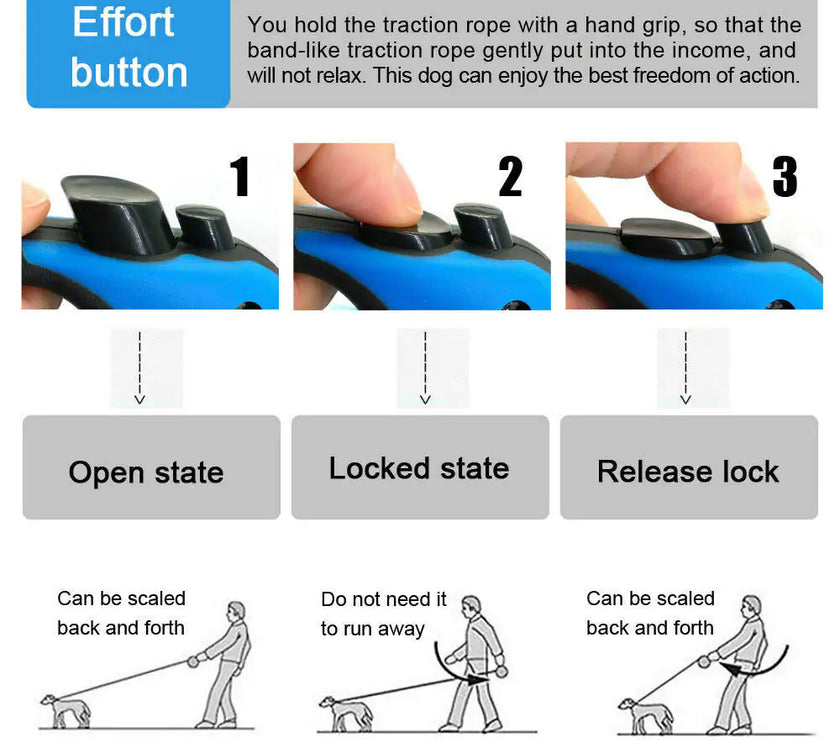 Effort button

You hold the traction rope with a hand grip, so that the band-like traction rope gently put into the income, and will not relax. This dog can enjoy the best freedom of action.

1

2

3

Open state

Locked state

Release lock

Can be scaled back and forth

Do not need it to run away

Can be scaled back and forth